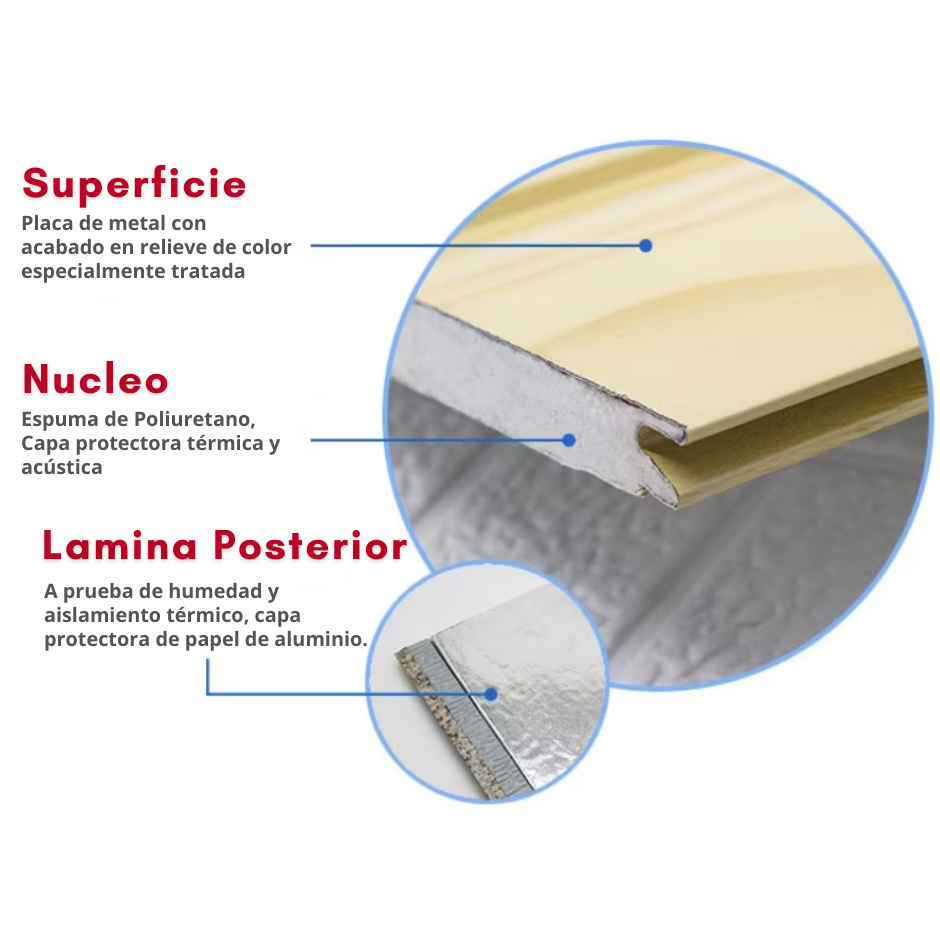 Superficie
Placa de metal con acabado en relieve de color especialmente tratada

Nucleo
Espuma de Poliuretano, Capa protectora térmica y acústica

Lamina Posterior
A prueba de humedad y aislamiento térmico, capa protectora de papel de aluminio.